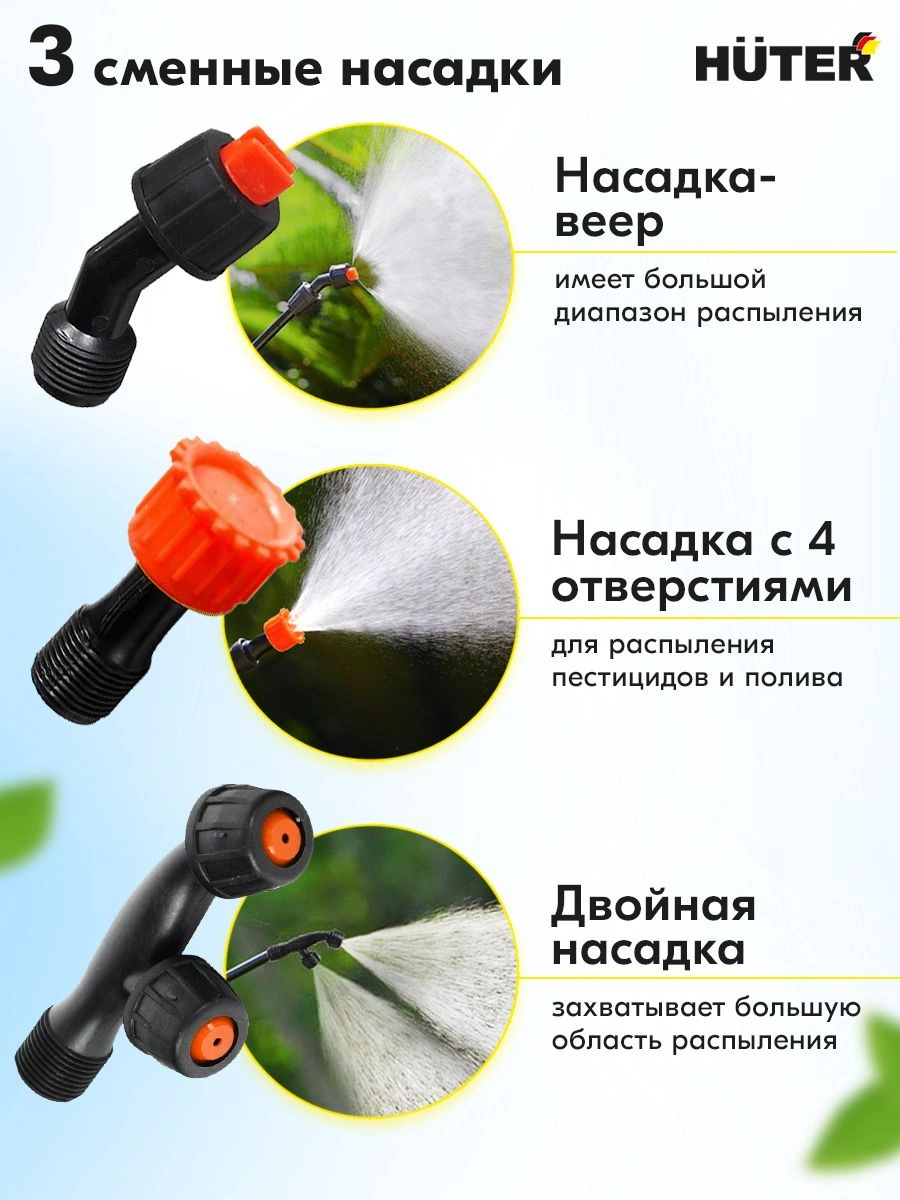 3 сменные насадки

HÜTER

Насадка-веер

имеет большой диапазон распыления

Насадка с 4 отверстиями

для распыления пестицидов и полива

Двойная насадка

захватывает большую область распыления