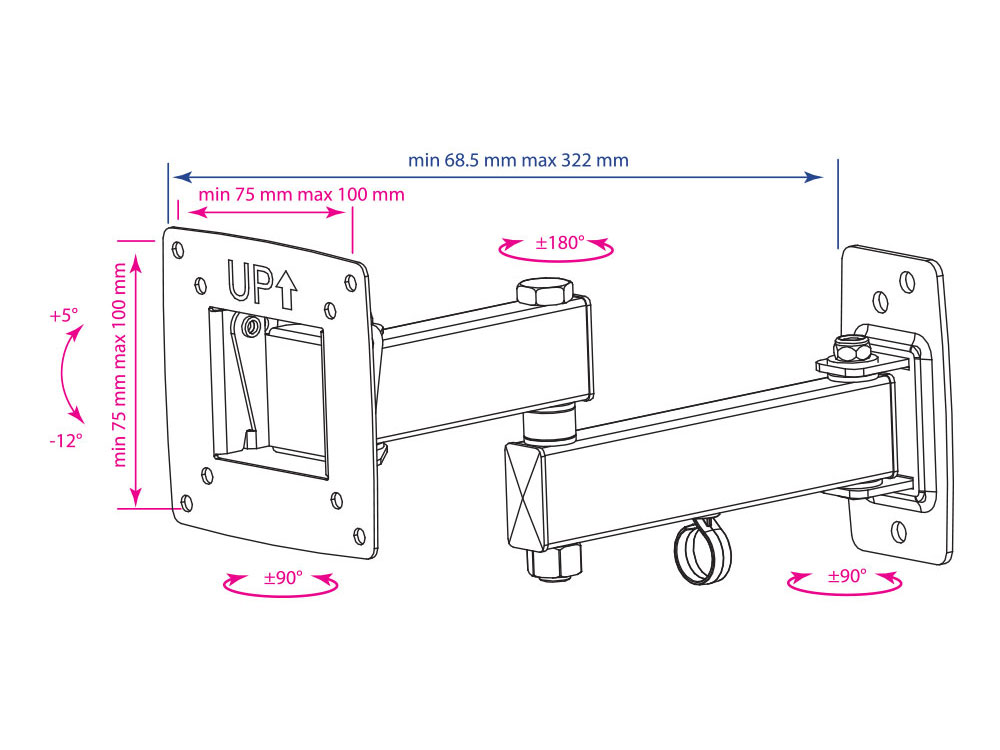 min 68.5 mm max 322 mm

min 75 mm max 100 mm

±180°

UP

+5°

-12°

min 75 mm max 100 mm

±90°

±90°