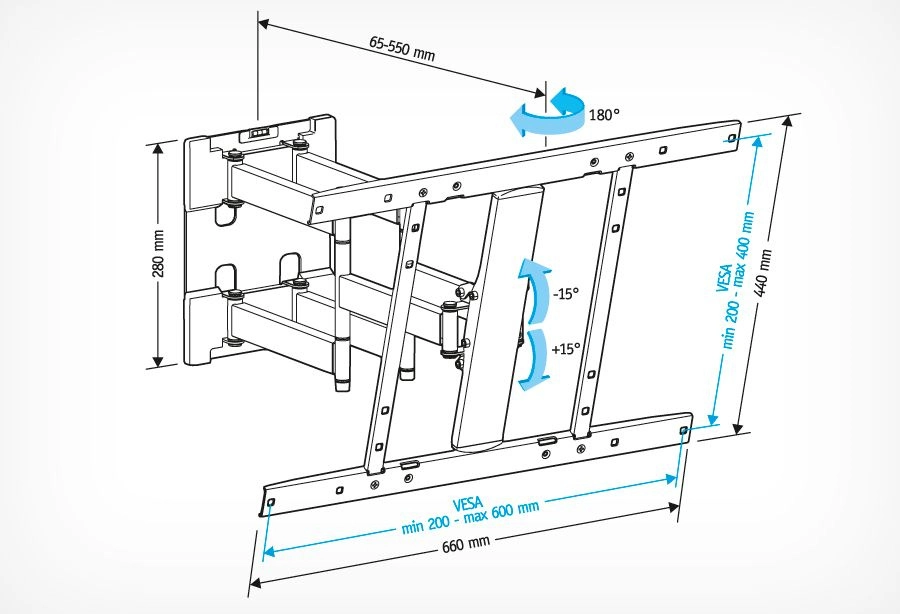 65-550 mm

180°

280 mm

-15°

+15°

VESA
min 200 - max 400 mm

440 mm

VESA
min 200 - max 600 mm

660 mm