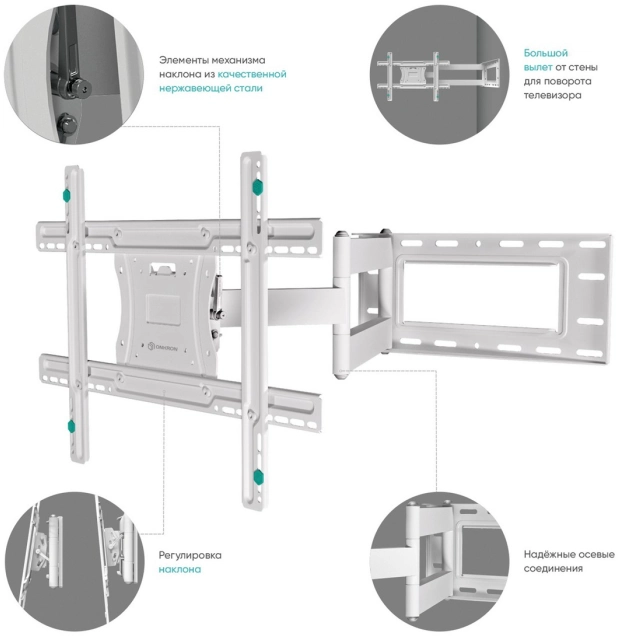 Элементы механизма наклона из качественной нержавеющей стали

Большой вылет от стены для поворота телевизора

ONKRON

Регулировка наклона

Надёжные осевые соединения