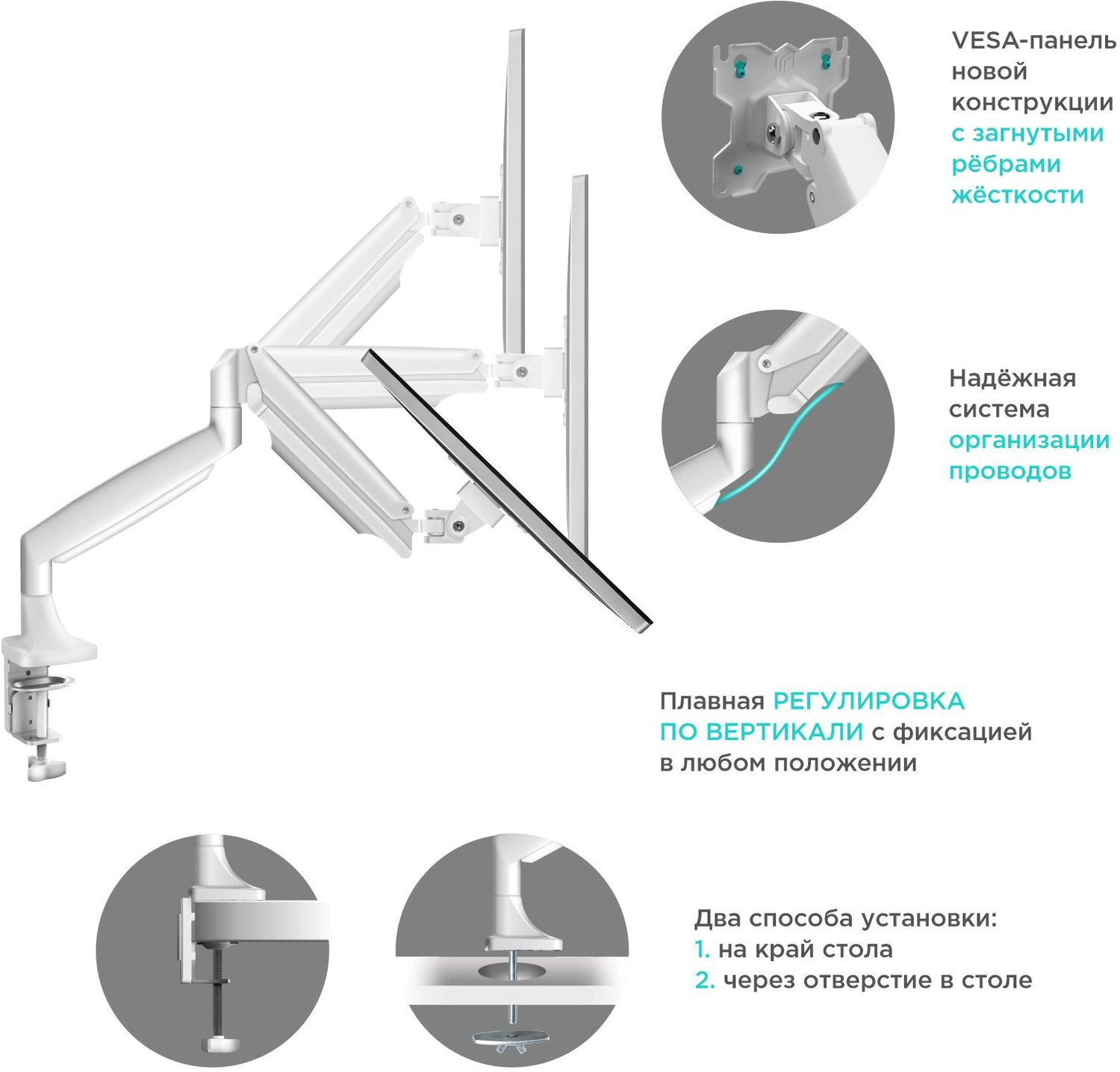 VESA-панель новой конструкции с загнутыми рёбрами жёсткости

Надёжная система организации проводов

Плавная РЕГУЛИРОВКА ПО ВЕРТИКАЛИ с фиксацией в любом положении

Два способа установки:
1. на край стола
2. через отверстие в столе