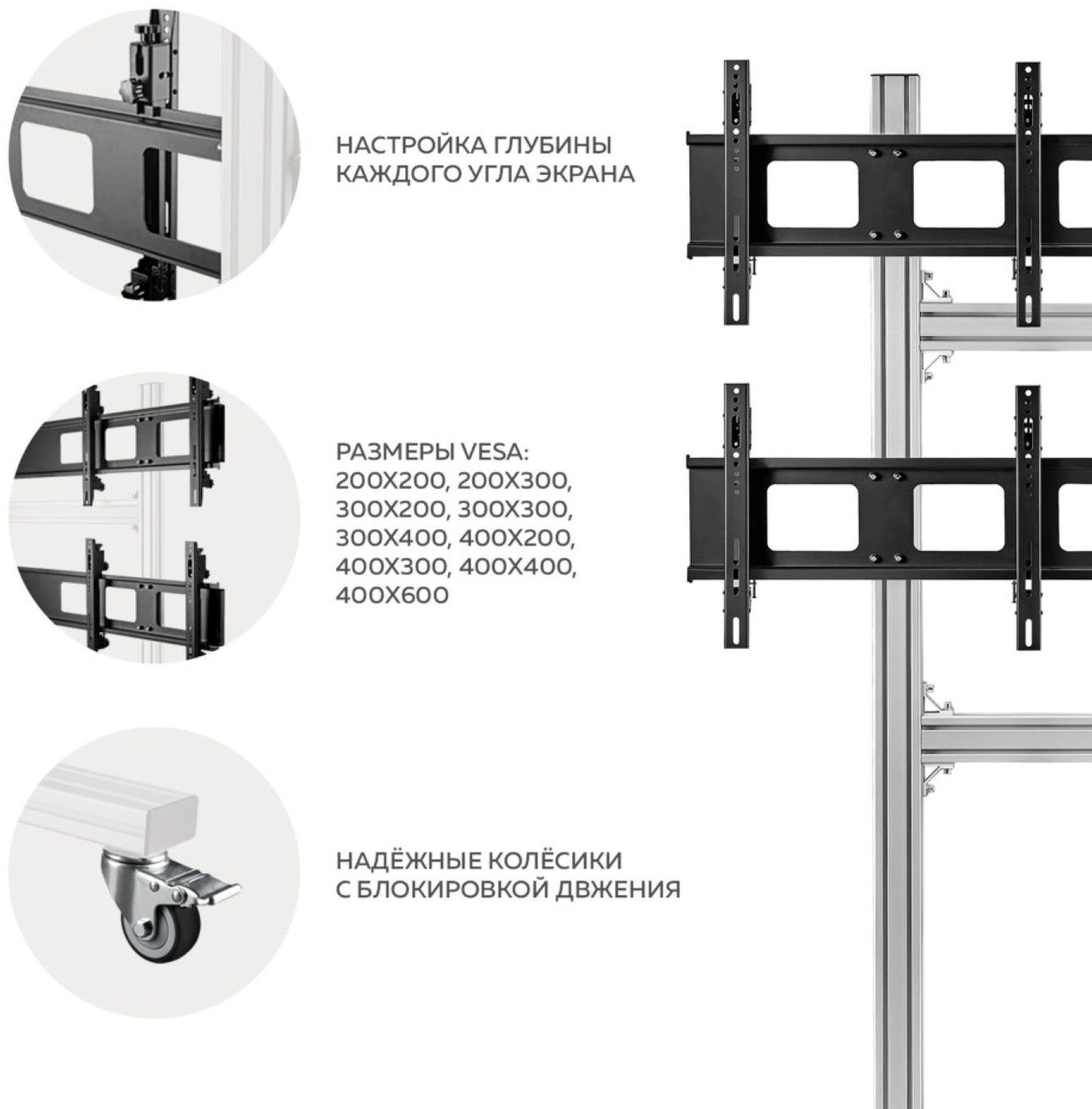 НАСТРОЙКА ГЛУБИНЫ КАЖДОГО УГЛА ЭКРАНА

РАЗМЕРЫ VESA:
200X200, 200X300,
300X200, 300X300,
300X400, 400X200,
400X300, 400X400,
400X600

НАДЁЖНЫЕ КОЛЁСИКИ С БЛОКИРОВКОЙ ДВЖЕНИЯ