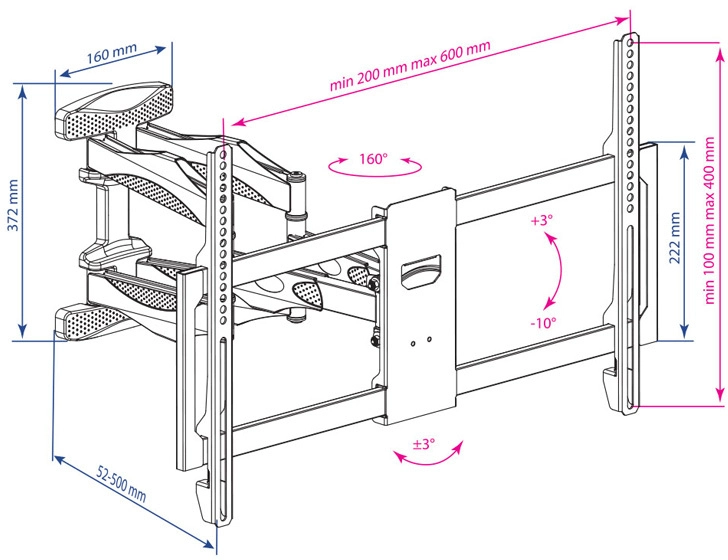 160 mm

min 200 mm max 600 mm

372 mm

160°

+3°

-10°

222 mm

min 100 mm max 400 mm

±3°

52-500 mm