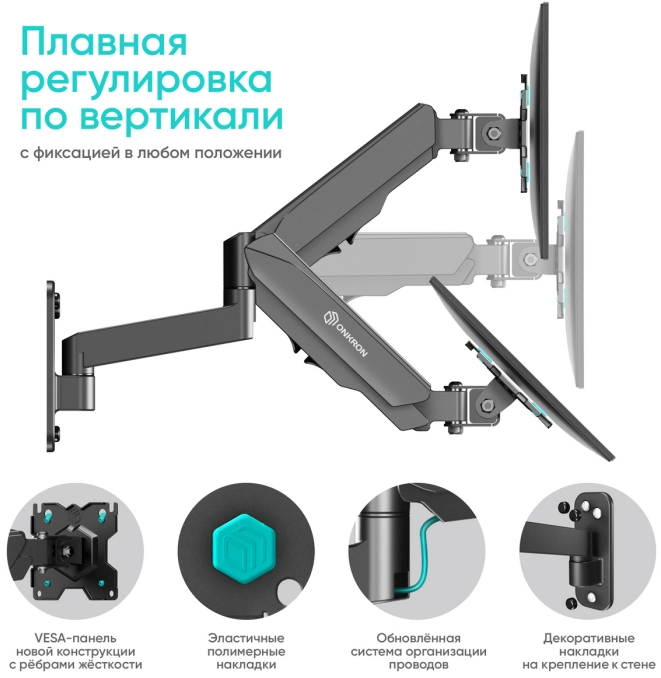 Плавная регулировка по вертикали

с фиксацией в любом положении

ONKRON

VESA-панель новой конструкции с рёбрами жёсткости

Эластичные полимерные накладки

Обновлённая система организации проводов

Декоративные накладки на крепление к стене