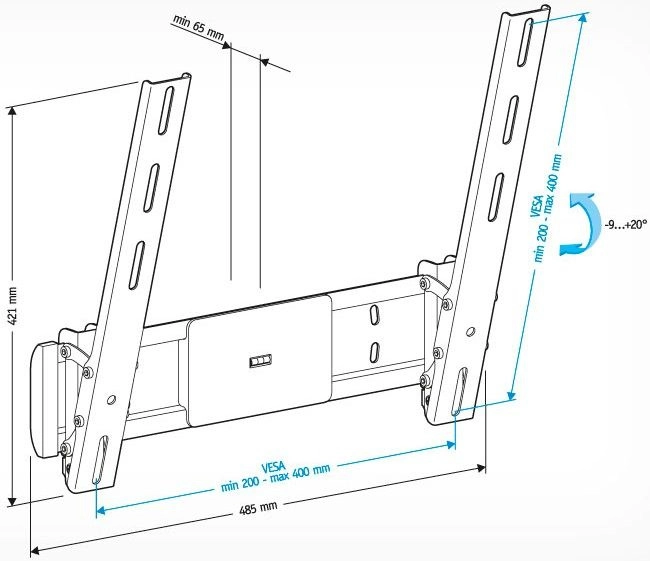 min 65 mm

421 mm

VESA
min 200 - max 400 mm

-9...+20°

VESA
min 200 - max 400 mm

485 mm