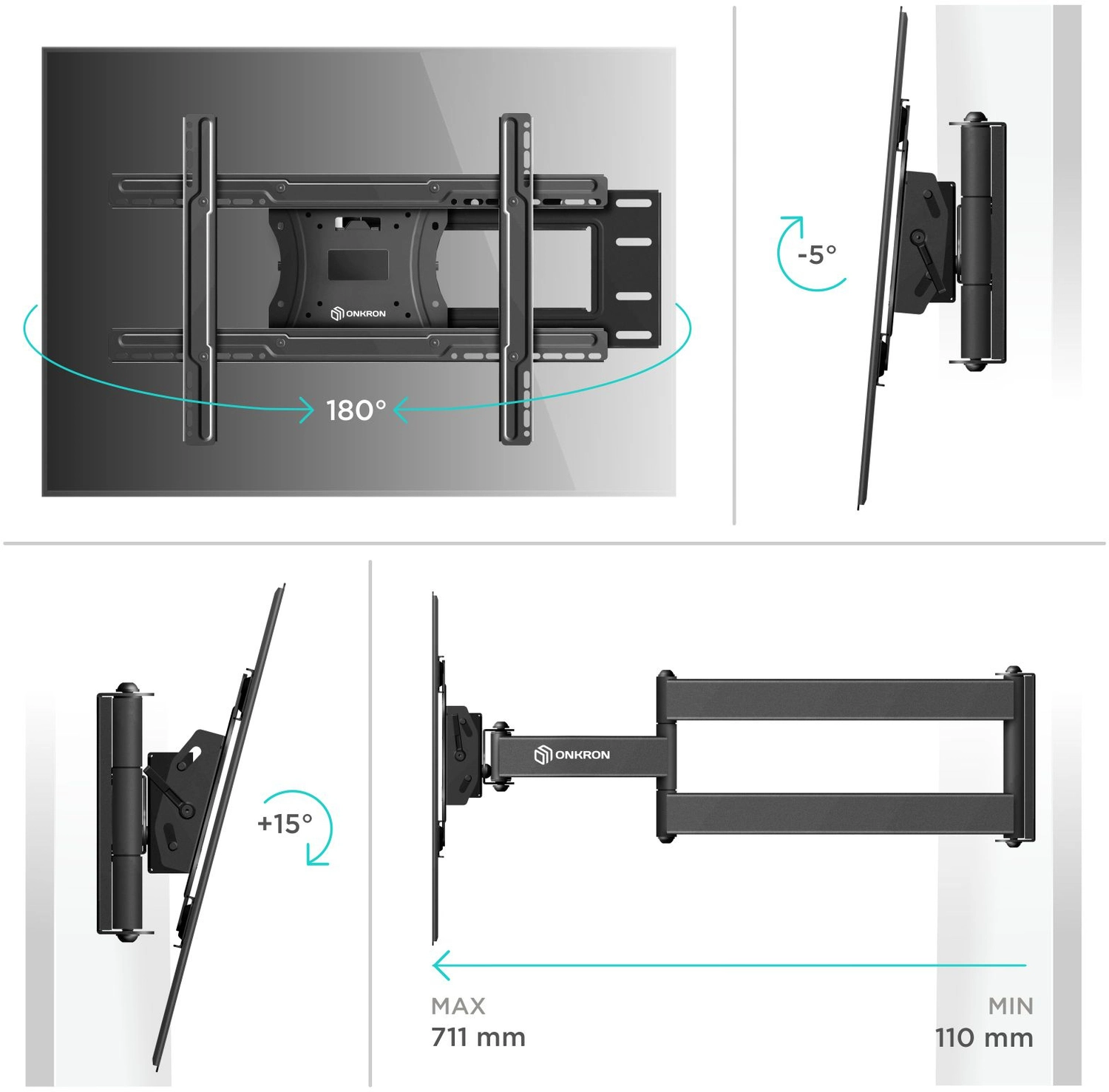 ONKRON

180°

-5°

+15°

ONKRON

MAX
711 mm

MIN
110 mm