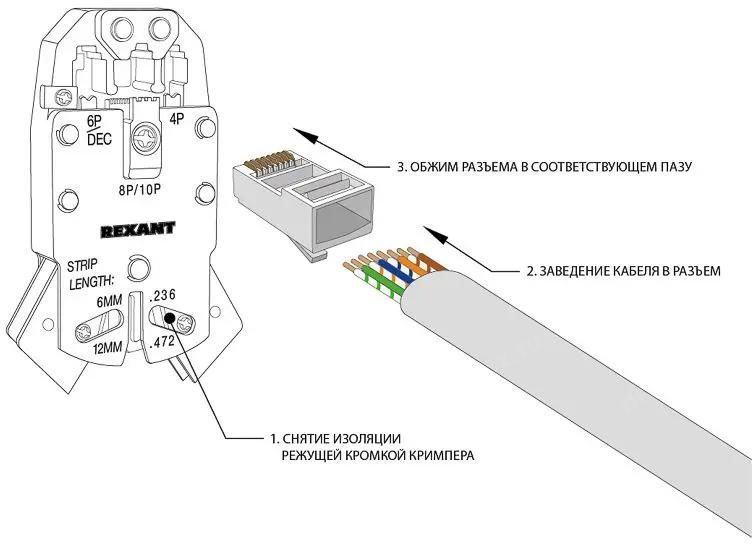 6P
DEC

4P

8P/10P

REXANT

STRIP
LENGTH:

6MM

.236

12MM

.472

3. ОБЖИМ РАЗЪЕМА В СООТВЕТСТВУЮЩЕМ ПАЗУ

2. ЗАВЕДЕНИЕ КАБЕЛЯ В РАЗЪЕМ

1. СНЯТИЕ ИЗОЛЯЦИИ
РЕЖУЩЕЙ КРОМКОЙ КРИМПЕРА