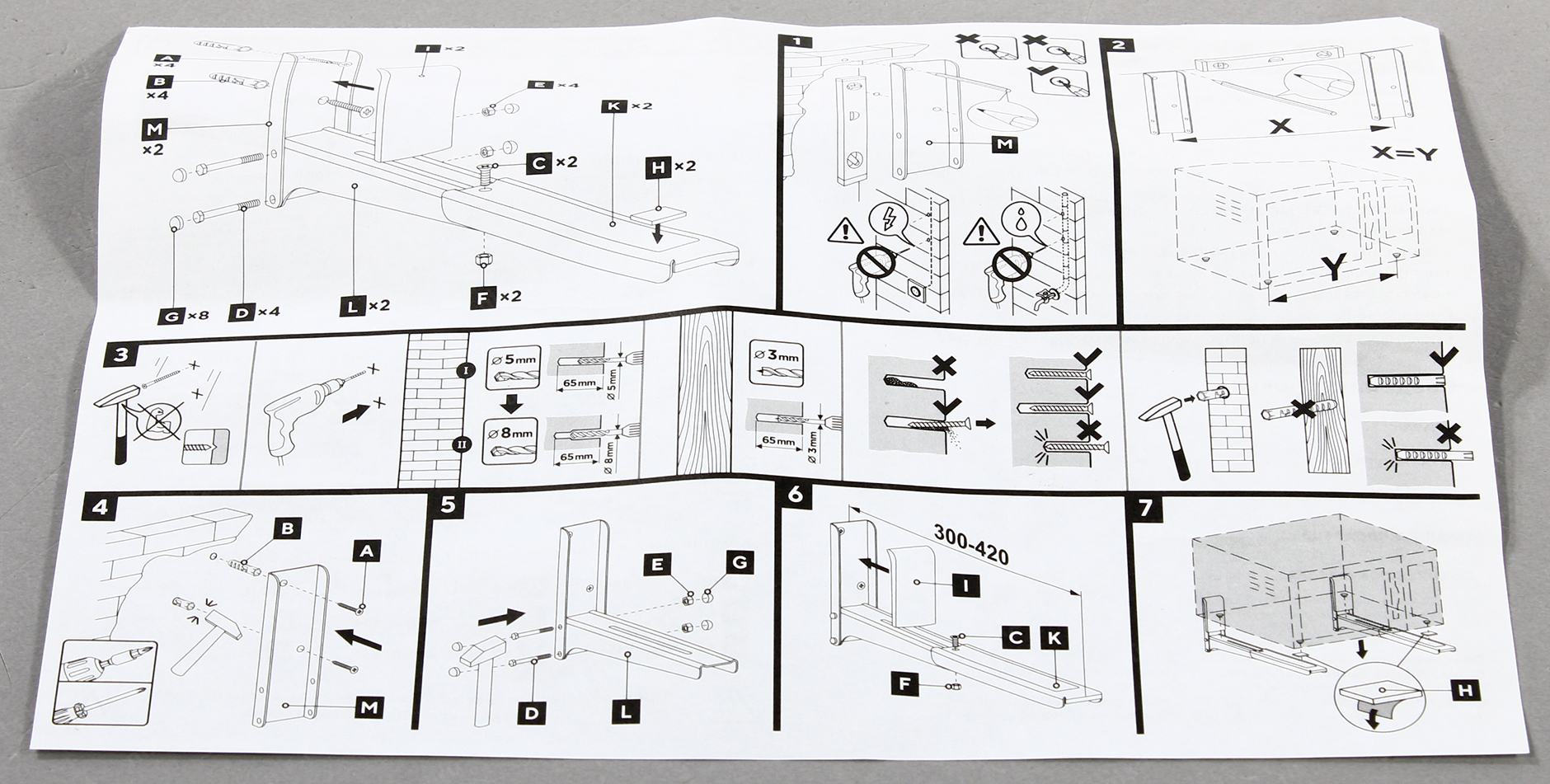 A ×4
B ×4
M ×2
I ×2
E ×4
K ×2
C ×2
H ×2
G ×8
D ×4
L ×2
F ×2

1
M

2
X
X=Y
Y

3
I
Ø 5mm
65mm
Ø 5mm
II
Ø 8mm
65mm
Ø 8mm
Ø 3mm
65mm
Ø 3mm

4
B
A
M

5
E
G
D
L

6
300-420
I
C
K
F

7
H