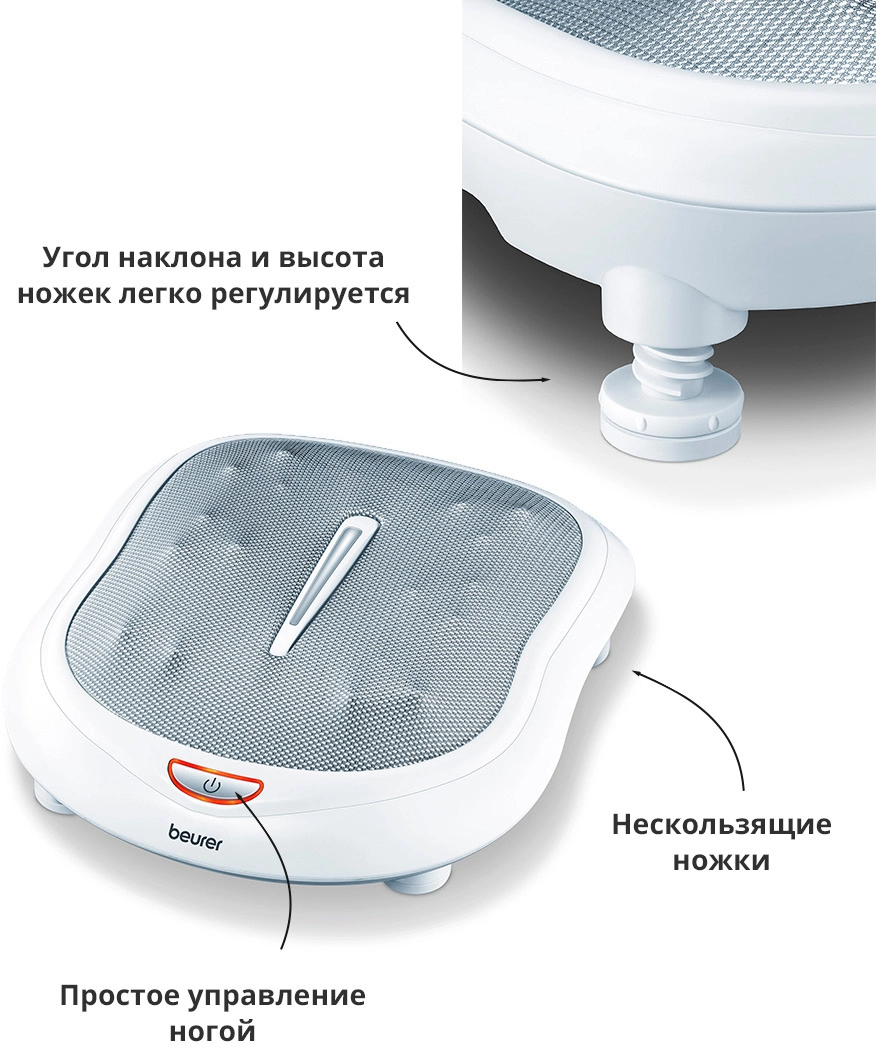 Угол наклона и высота ножек легко регулируется

beurer

Нескользящие ножки

Простое управление ногой