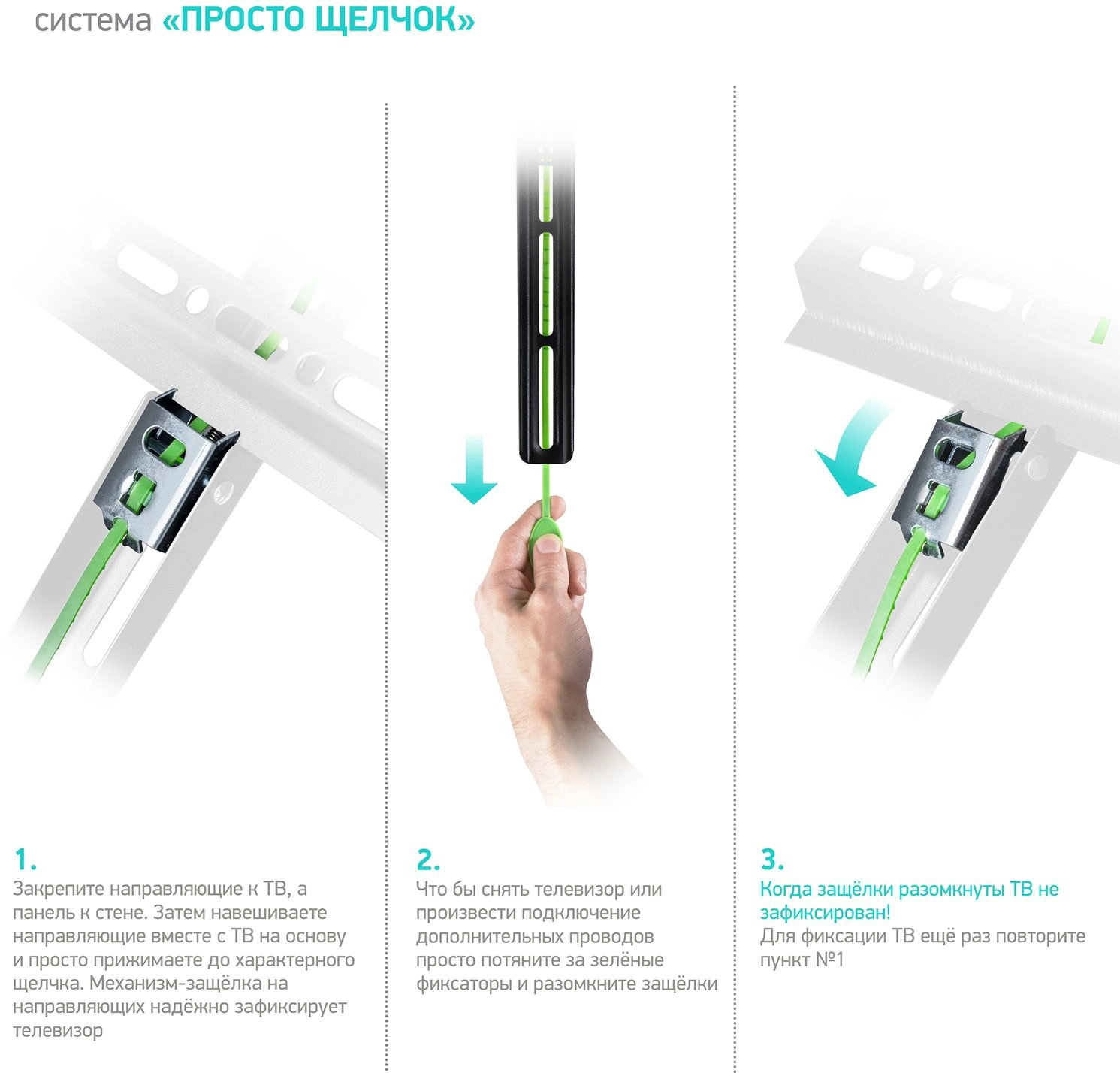 система «ПРОСТО ЩЕЛЧОК»

1.
Закрепите направляющие к ТВ, а панель к стене. Затем навешиваете направляющие вместе с ТВ на основу и просто прижимаете до характерного щелчка. Механизм-защёлка на направляющих надёжно зафиксирует телевизор

2.
Что бы снять телевизор или произвести подключение дополнительных проводов просто потяните за зелёные фиксаторы и разомкните защёлки

3.
Когда защёлки разомкнуты ТВ не зафиксирован!
Для фиксации ТВ ещё раз повторите пункт №1