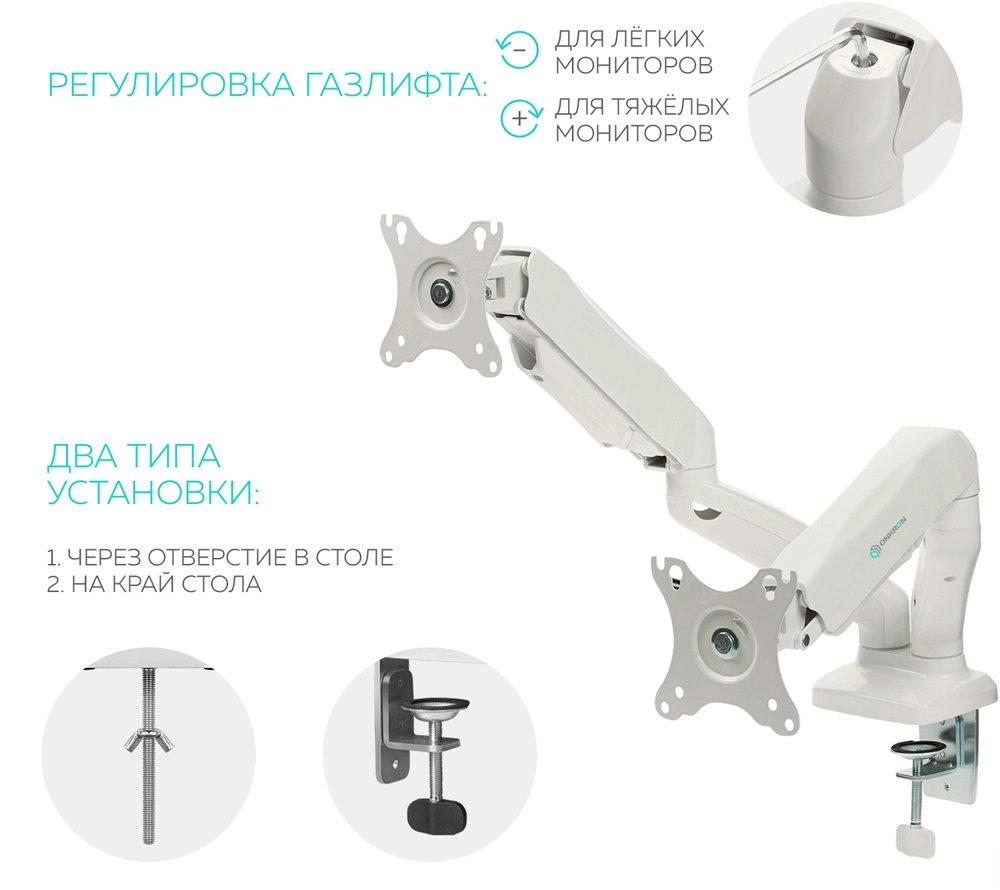 РЕГУЛИРОВКА ГАЗЛИФТА:

− ДЛЯ ЛЁГКИХ МОНИТОРОВ

+ ДЛЯ ТЯЖЁЛЫХ МОНИТОРОВ

ДВА ТИПА УСТАНОВКИ:

1. ЧЕРЕЗ ОТВЕРСТИЕ В СТОЛЕ
2. НА КРАЙ СТОЛА

ONKRON