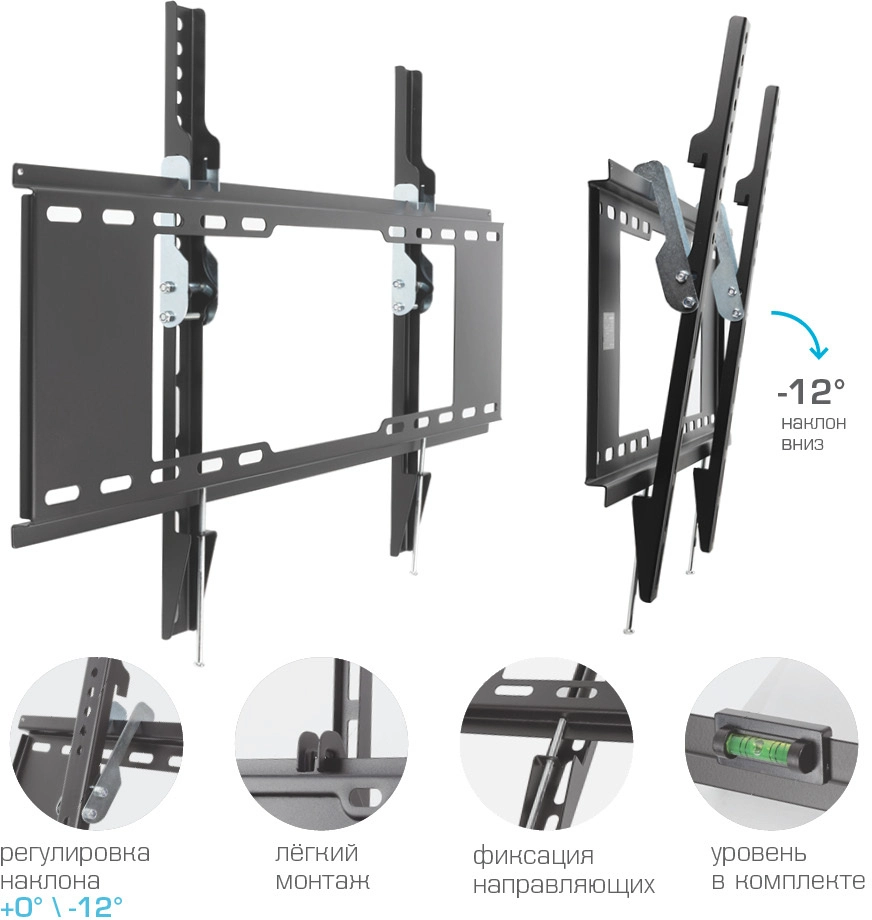 -12°
наклон
вниз

регулировка наклона
+0° \ -12°

лёгкий монтаж

фиксация направляющих

уровень в комплекте