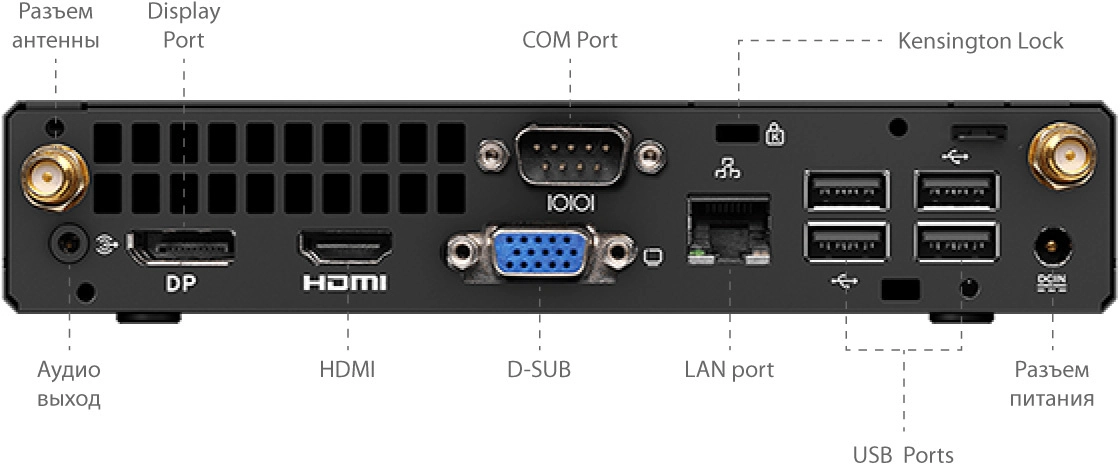 Разъем антенны

Display Port

COM Port

Kensington Lock

IOIOI

DP

HDMI

DCIN

Аудио выход

HDMI

D-SUB

LAN port

Разъем питания

USB Ports