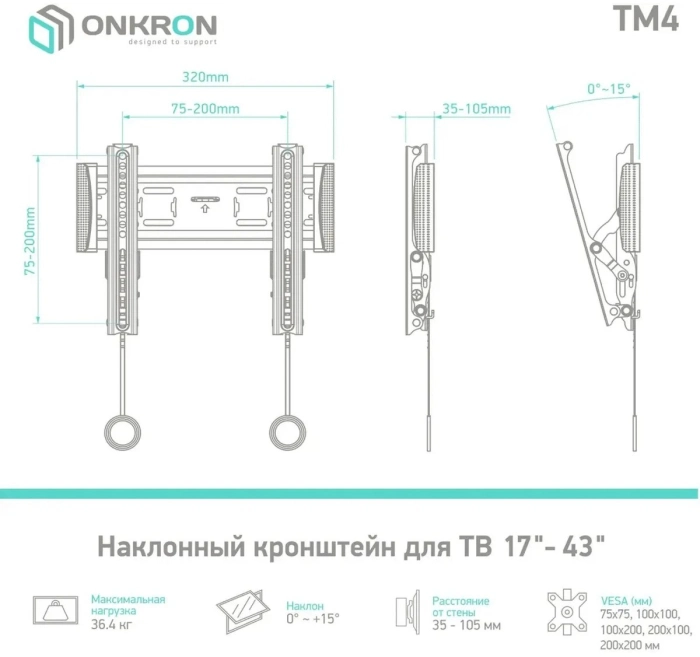 ONKRON
designed to support

TM4

320mm

75-200mm

75-200mm

35-105mm

0°~15°

Наклонный кронштейн для ТВ 17"- 43"

Максимальная нагрузка
36.4 кг

Наклон
0° ~ +15°

Расстояние от стены
35 - 105 мм

VESA (мм)
75x75, 100x100, 100x200, 200x100, 200x200 мм