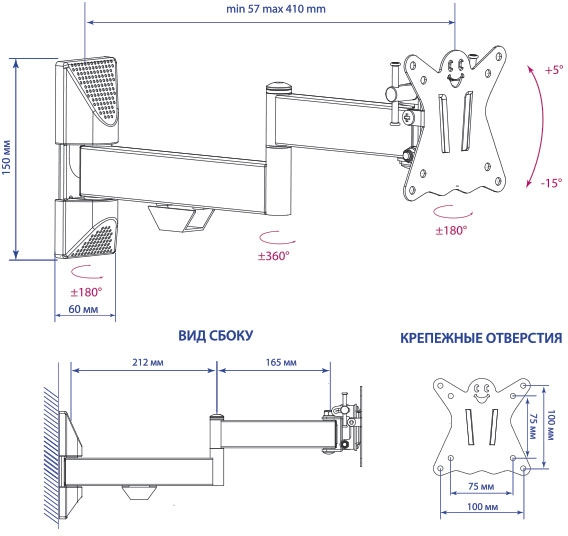 min 57 max 410 mm

150 мм

+5°

-15°

±180°

±360°

±180°

60 мм

ВИД СБОКУ

КРЕПЕЖНЫЕ ОТВЕРСТИЯ

212 мм

165 мм

75 мм

100 мм

75 мм

100 мм