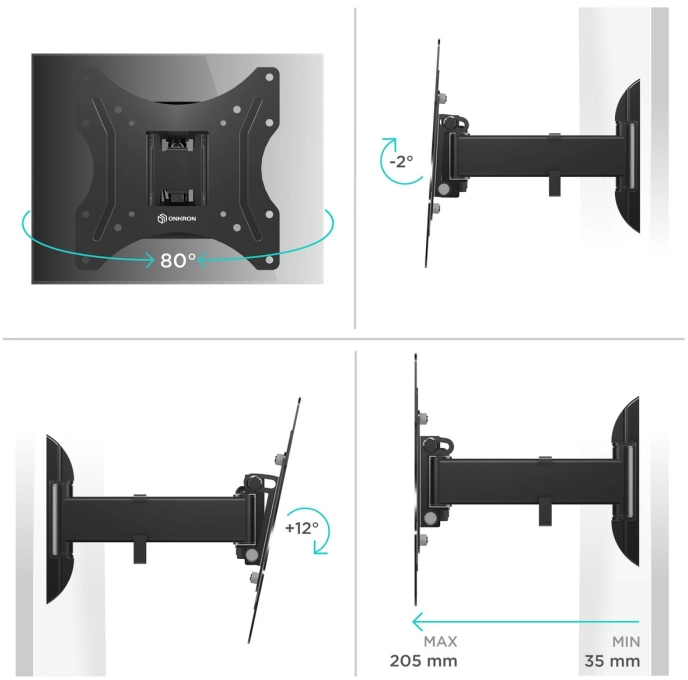 ONKRON

80°

-2°

+12°

MAX
205 mm

MIN
35 mm