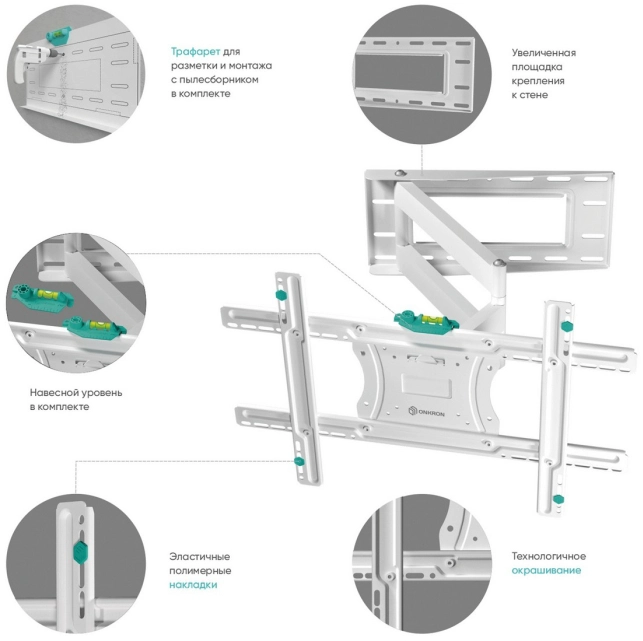 Трафарет для разметки и монтажа с пылесборником в комплекте

Увеличенная площадка крепления к стене

Навесной уровень в комплекте

ONKRON

Эластичные полимерные накладки

Технологичное окрашивание