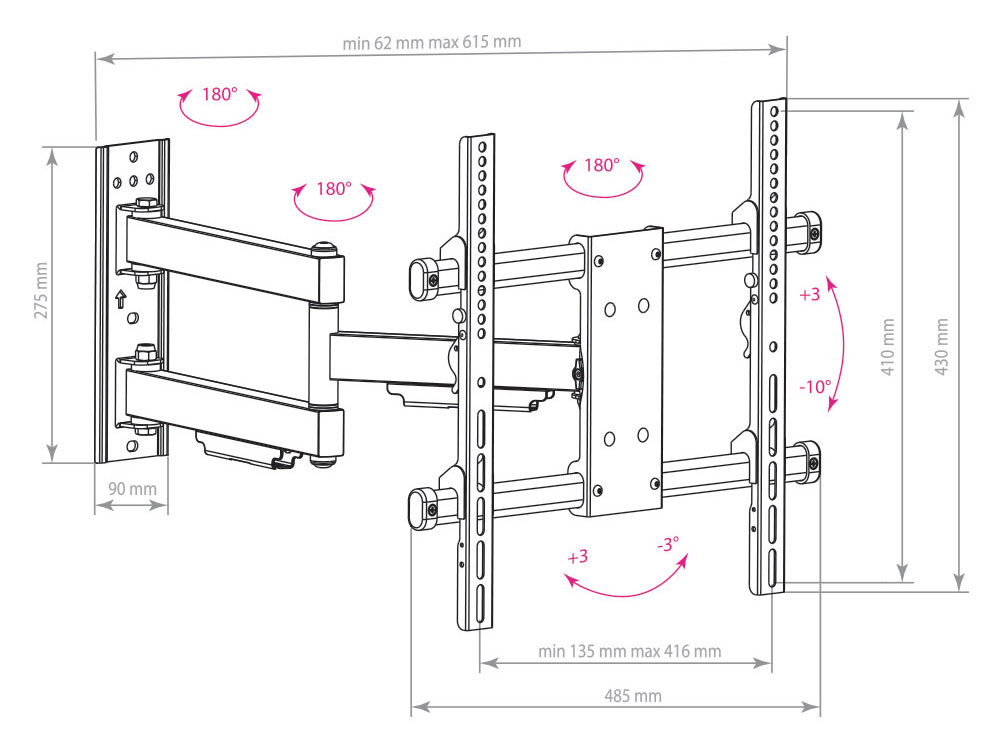 min 62 mm max 615 mm

180°

180°

180°

275 mm

90 mm

+3

-10°

410 mm

430 mm

+3

-3°

min 135 mm max 416 mm

485 mm