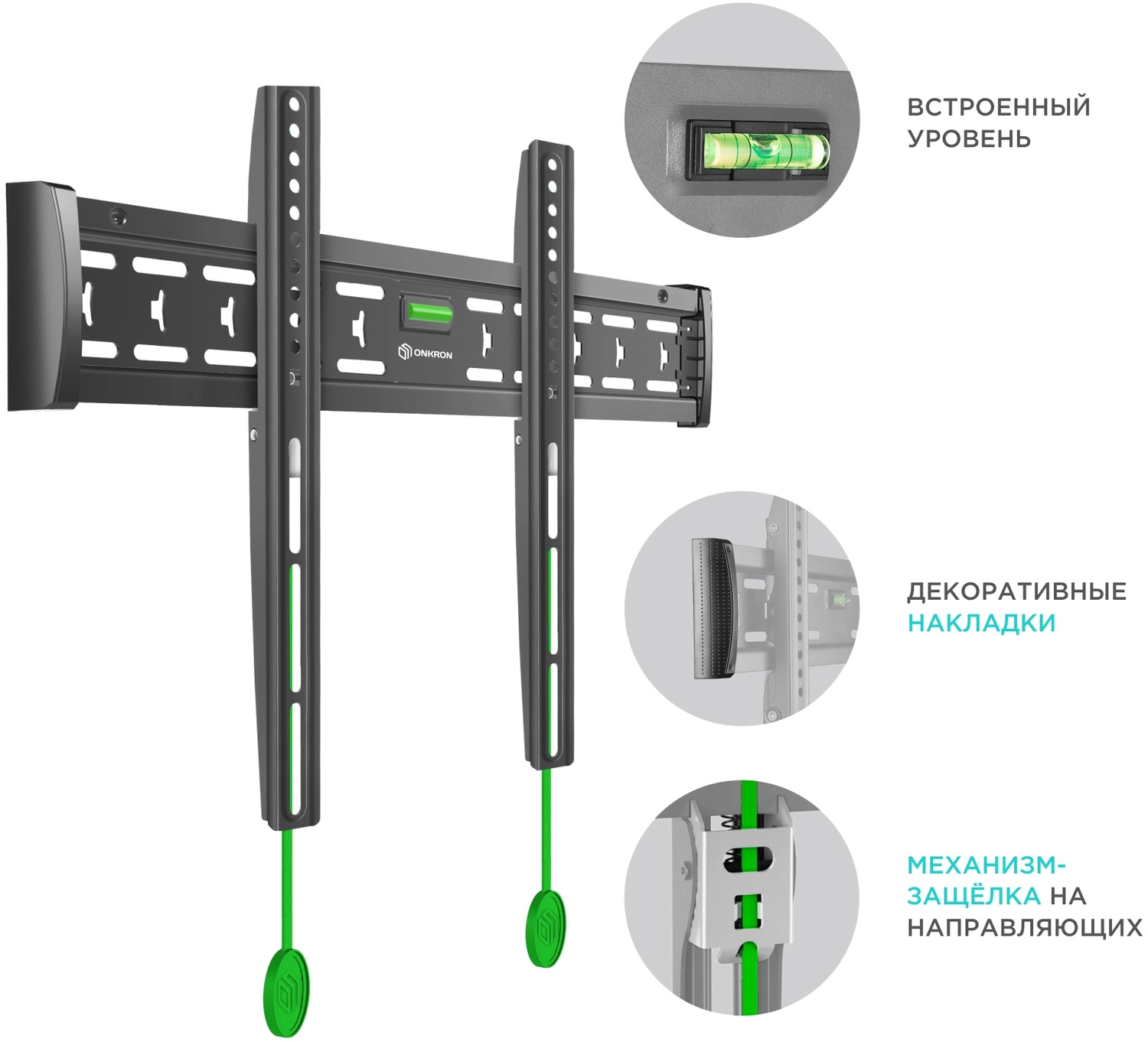 ONKRON

ВСТРОЕННЫЙ УРОВЕНЬ

ДЕКОРАТИВНЫЕ НАКЛАДКИ

МЕХАНИЗМ-ЗАЩЁЛКА НА НАПРАВЛЯЮЩИХ