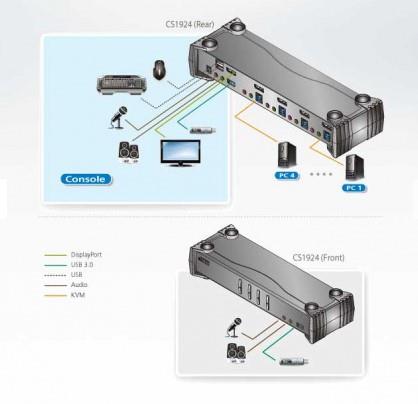 CS1924 (Rear)

Console

PC 4

PC 1

DisplayPort
USB 3.0
USB
Audio
KVM

CS1924 (Front)