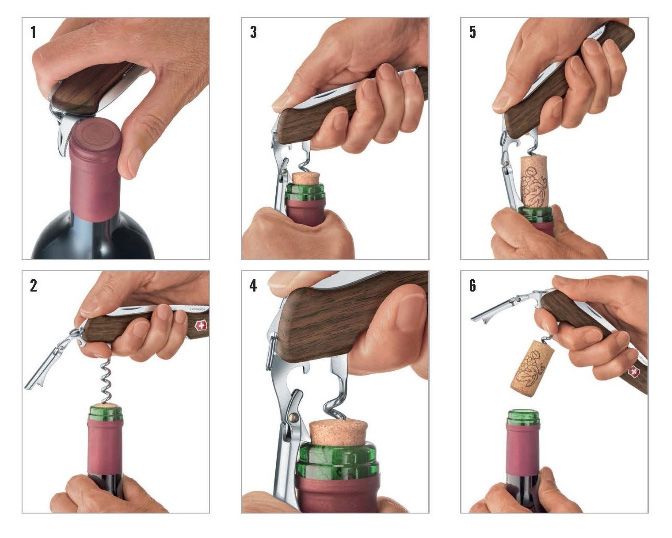 1

3

5

2

4

6