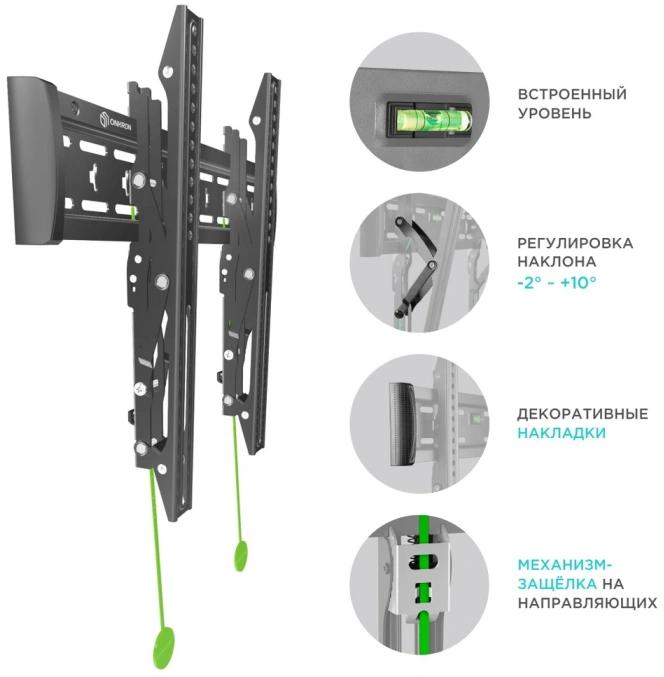 ONKRON

ВСТРОЕННЫЙ УРОВЕНЬ

РЕГУЛИРОВКА НАКЛОНА -2° ~ +10°

ДЕКОРАТИВНЫЕ НАКЛАДКИ

МЕХАНИЗМ-ЗАЩЁЛКА НА НАПРАВЛЯЮЩИХ